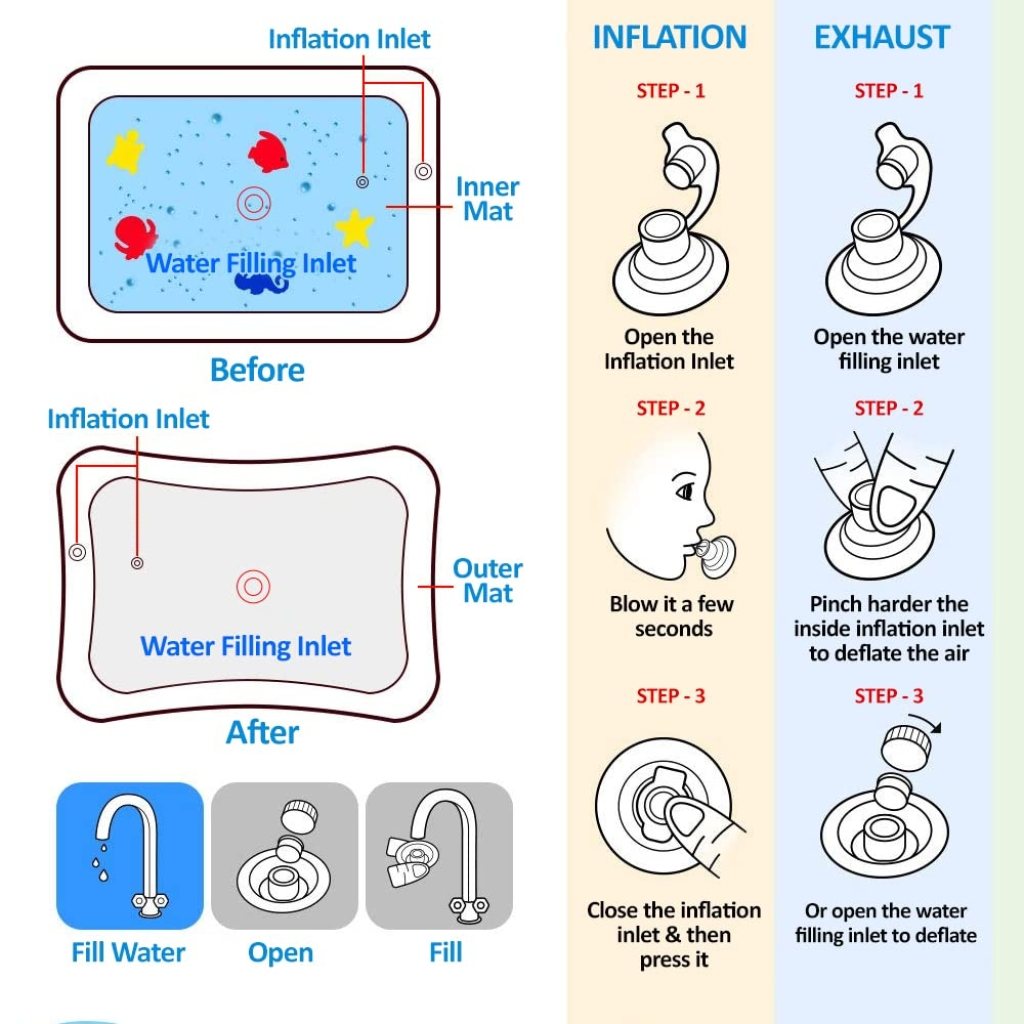 Inflation Inlet

Inner Mat

Water Filling Inlet

Before

Inflation Inlet

Outer Mat

Water Filling Inlet

After

Fill Water

Open

Fill

INFLATION

STEP - 1

Open the Inflation Inlet

STEP - 2

Blow it a few seconds

STEP - 3

Close the inflation inlet & then press it

EXHAUST

STEP - 1

Open the water filling inlet

STEP - 2

Pinch harder the inside inflation inlet to deflate the air

STEP - 3

Or open the water filling inlet to deflate